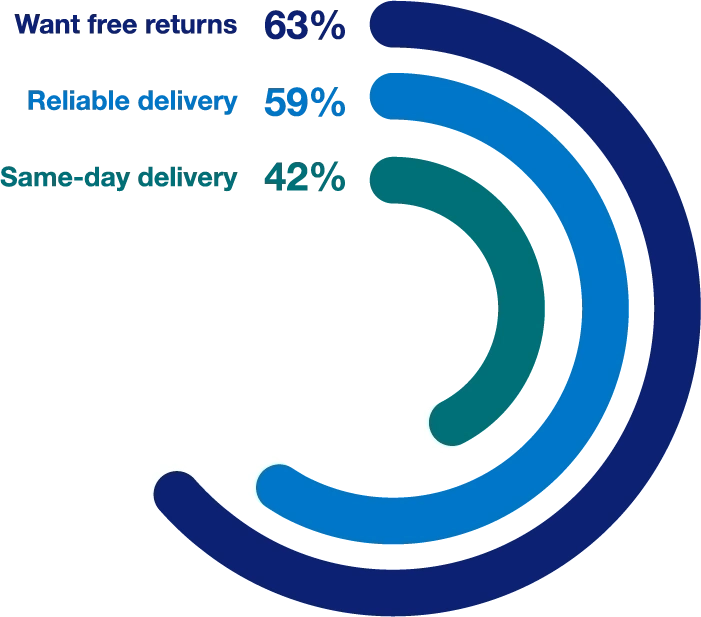 Want free returns 63%

Reliable delivery 59%

Same-day delivery 42%